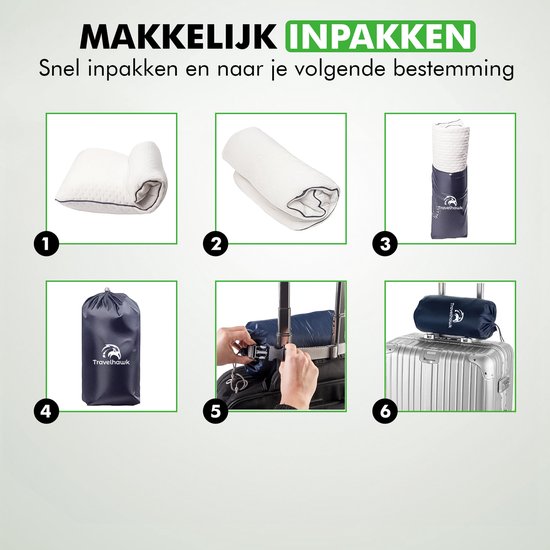 MAKKELIJK INPAKKEN
Snel inpakken en naar je volgende bestemming

1

2

Travelhawk
3

Travelhawk
4

5

Travelhawk
6