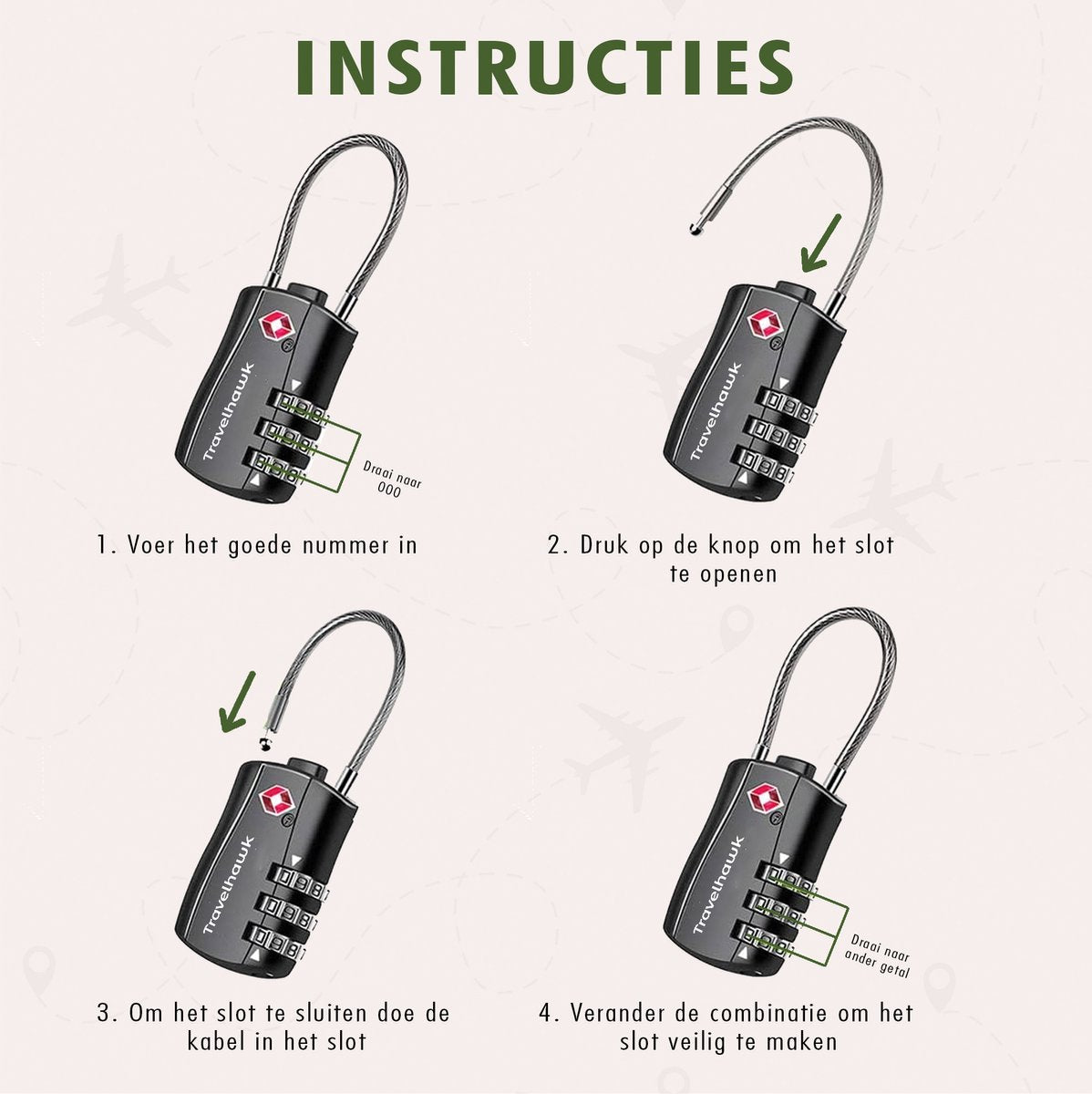 INSTRUCTIES

Travelhawk

Draai naar 000

1. Voer het goede nummer in

Travelhawk

2. Druk op de knop om het slot te openen

Travelhawk

3. Om het slot te sluiten doe de kabel in het slot

Travelhawk

Draai naar ander getal

4. Verander de combinatie om het slot veilig te maken