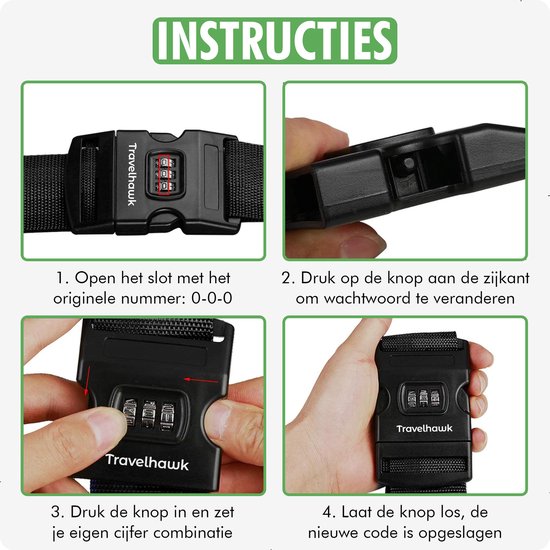 INSTRUCTIES

Travelhawk

1. Open het slot met het originele nummer: 0-0-0

2. Druk op de knop aan de zijkant om wachtwoord te veranderen

Travelhawk

3. Druk de knop in en zet je eigen cijfer combinatie

Travelhawk

4. Laat de knop los, de nieuwe code is opgeslagen