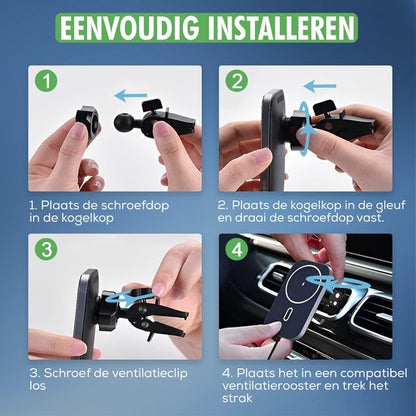 EENVOUDIG INSTALLEREN

1

1. Plaats de schroefdop in de kogelkop

2

2. Plaats de kogelkop in de gleuf en draai de schroefdop vast.

3

3. Schroef de ventilatieclip los

4

4. Plaats het in een compatibel ventilatierooster en trek het strak