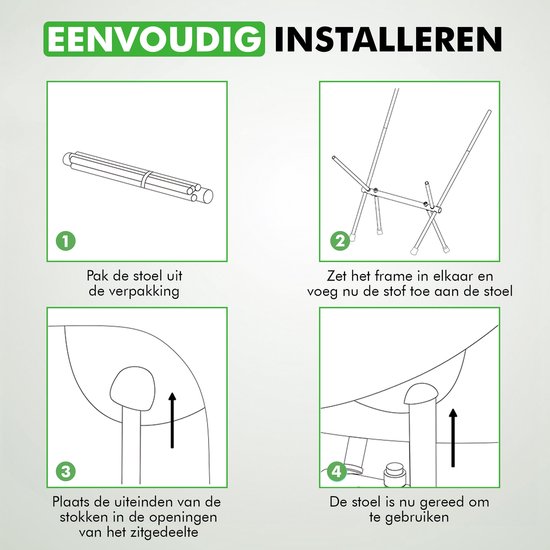 EENVOUDIG INSTALLEREN

1

Pak de stoel uit de verpakking

2

Zet het frame in elkaar en voeg nu de stof toe aan de stoel

3

Plaats de uiteinden van de stokken in de openingen van het zitgedeelte

4

De stoel is nu gereed om te gebruiken