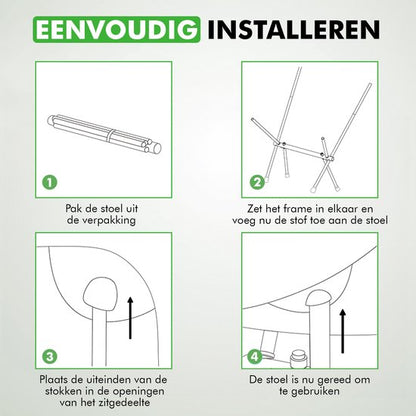 EENVOUDIG INSTALLEREN

1

Pak de stoel uit de verpakking

2

Zet het frame in elkaar en voeg nu de stof toe aan de stoel

3

Plaats de uiteinden van de stokken in de openingen van het zitgedeelte

4

De stoel is nu gereed om te gebruiken