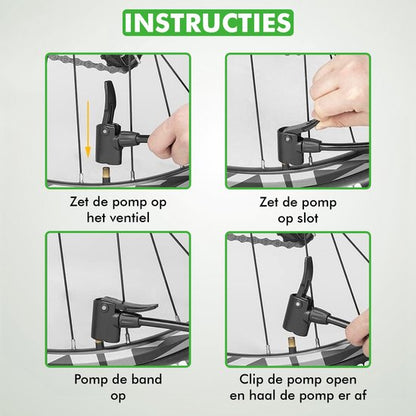 INSTRUCTIES

Zet de pomp op het ventiel

Zet de pomp op slot

Pomp de band op

Clip de pomp open en haal de pomp er af